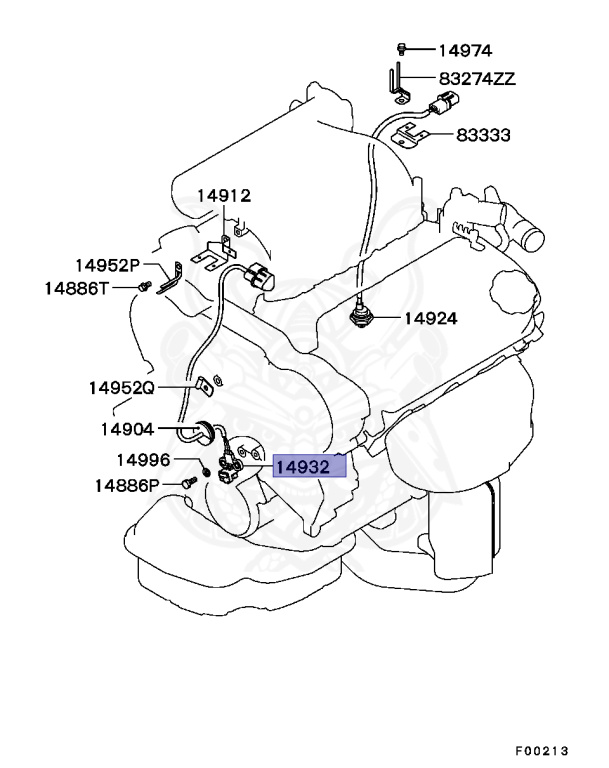 14974
83274ZZ
83333
14912
14952P
14886T
14924
14952Q
14904
14996
14932
14886P
F00213