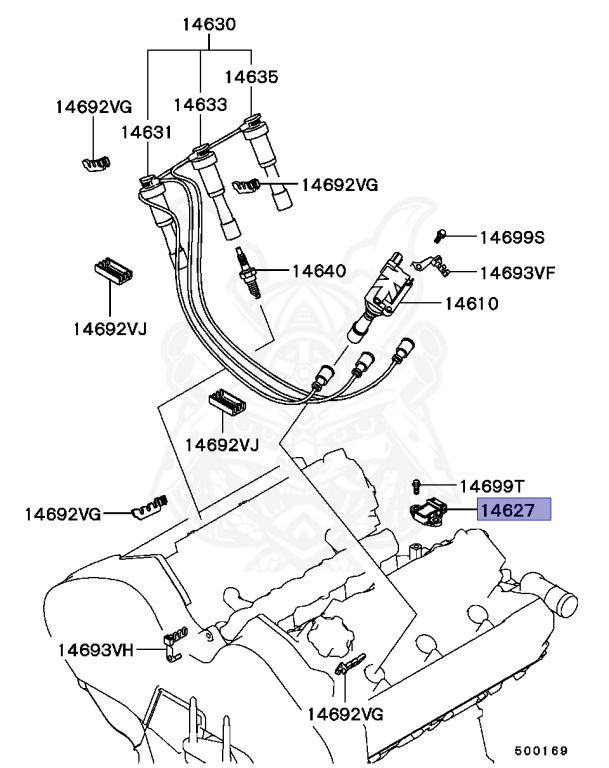 14630
14635
14692VG
14633
14631
14692VG
14699S
14640
14693VF
14610
14692VJ
14692VJ
14699T
14692VG
14627
14693VH
14692VG
500169