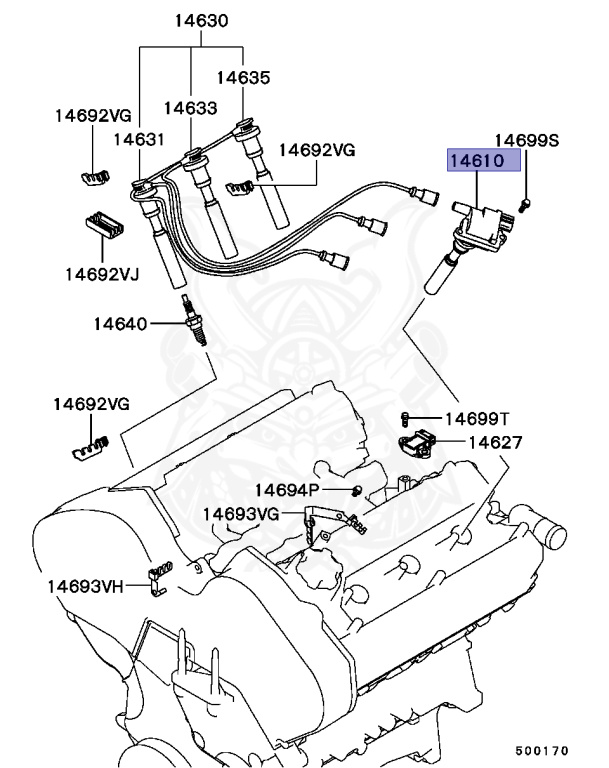 14630

14635

14633

14692VG

14631

14692VG

14699S

14610

14692VJ

14640

14692VG

14699T

14627

14694P

14693VG

14693VH

500170