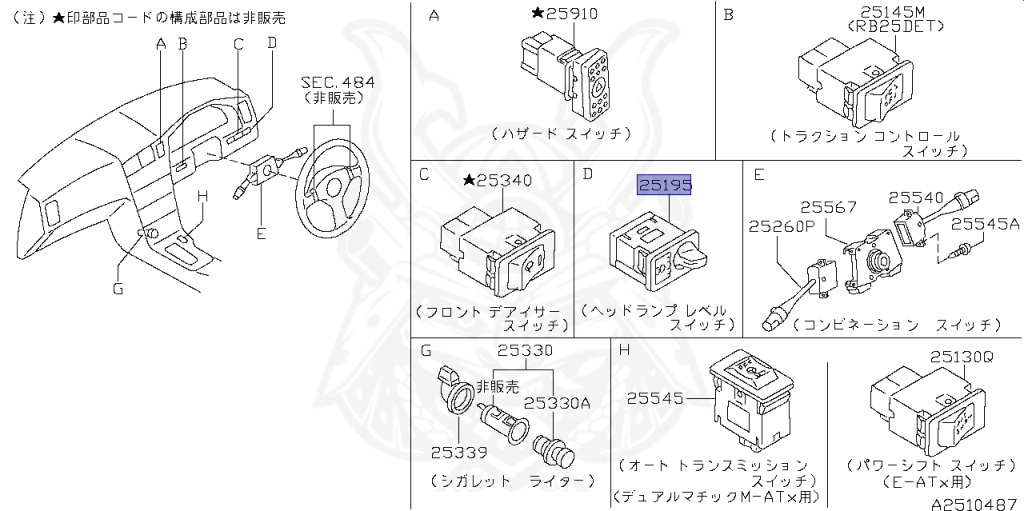 (注)★印部品コードの構成部品は非販売

A B C D

SEC.484
(非販売)

H

E

G

A ★25910
(ハザード スイッチ)

B 25145M
(RB25DET)
(トラクション コントロール スイッチ)

C ★25340
(フロント デアイサー スイッチ)

D 25195
(ヘッドランプ レベル スイッチ)

E 25567 25540
25260P 25545A
(コンビネーション スイッチ)

G 25330
非販売
25330A
25339
(シガレット ライター)

H 25545
(オート トランスミッション スイッチ)
(デュアルマチックM-AT×用)

25130Q
(パワーシフト スイッチ)
(E-AT×用)

A2510487