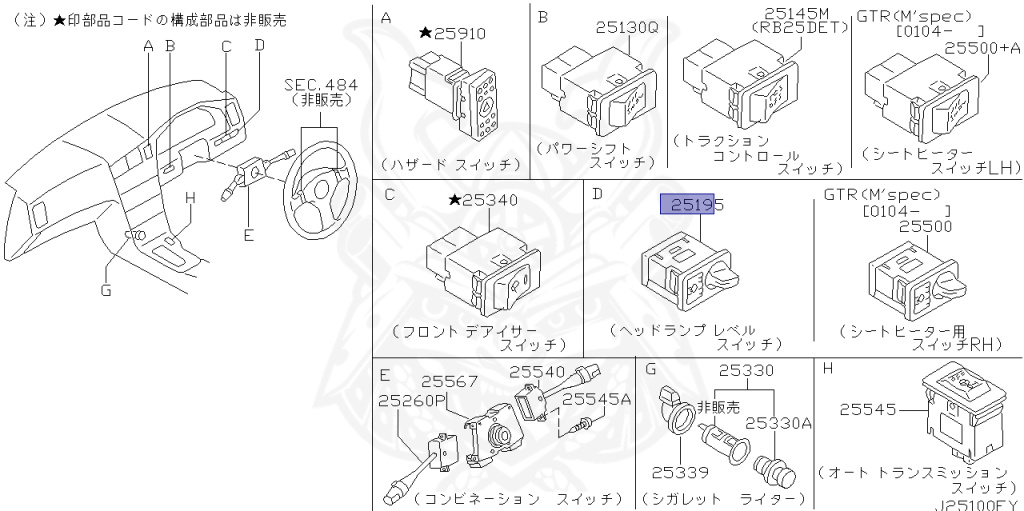 （注）★印部品コードの構成部品は非販売

A B C D

SEC.484
（非販売）

H

E

G

A
★25910
（ハザード スイッチ）

B
25130Q
（パワーシフト スイッチ）

25145M
（RB25DET）
（トラクション コントロール スイッチ）

GTR（M'spec）
[0104- ]
25500+A
（シートヒーター スイッチLH）

C
★25340
（フロント デアイサー スイッチ）

D
25195
（ヘッドランプ レベル スイッチ）

GTR（M'spec）
[0104- ]
25500
（シートヒーター用 スイッチRH）

E
25567
25540
25260P
25545A
（コンビネーション スイッチ）

G
25330
非販売
25330A
25339
（シガレット ライター）

H
25545
（オート トランスミッション スイッチ）

J25100FY