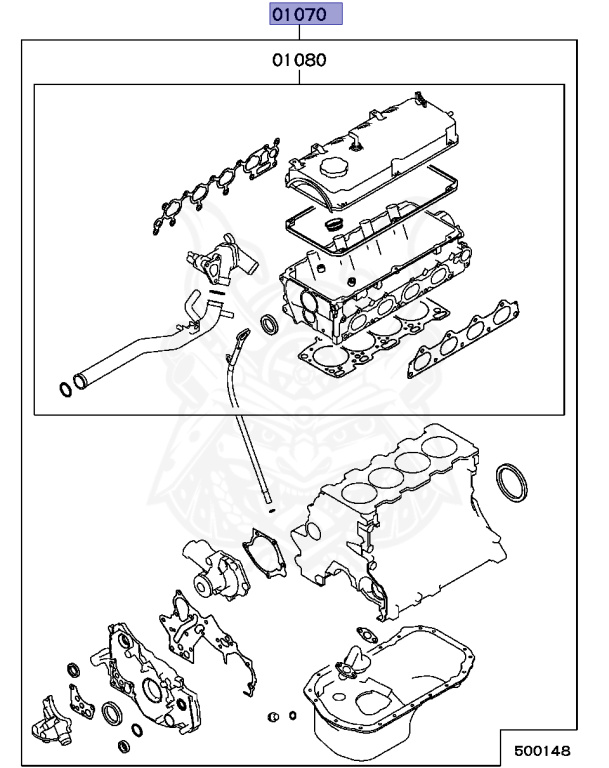 01070

01080

500148