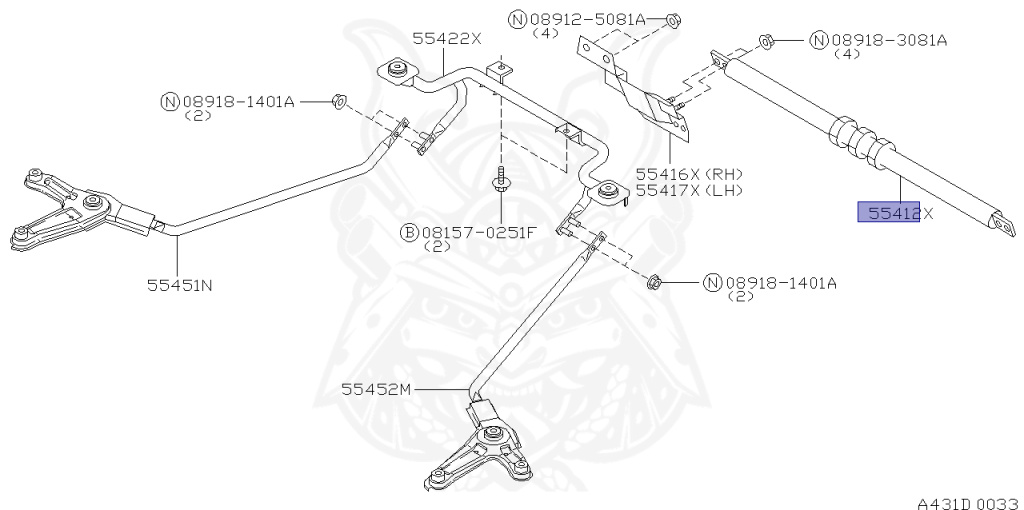 Ⓝ08912-5081A
(4)

55422X

Ⓝ08918-3081A
(4)

Ⓝ08918-1401A
(2)

55416X (RH)
55417X (LH)

55412X

Ⓑ08157-0251F
(2)

55451N

Ⓝ08918-1401A
(2)

55452M

A431D 0033