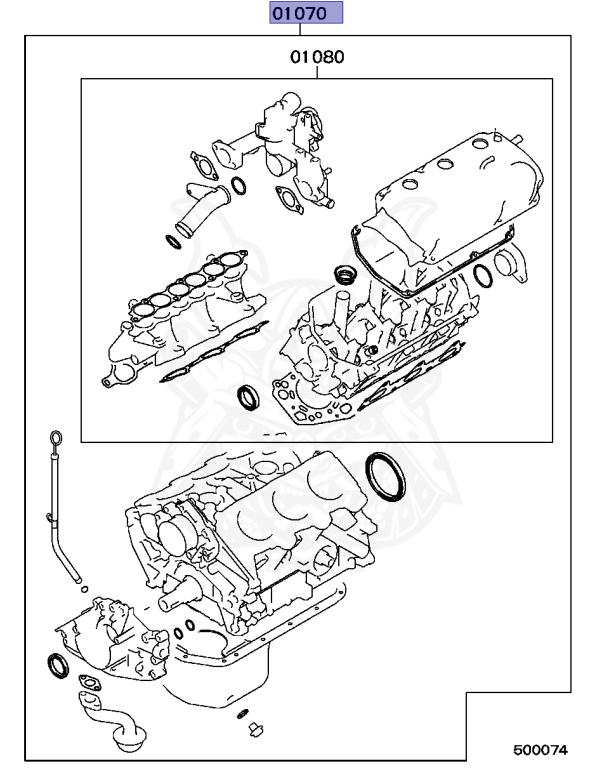 01070

01080

500074