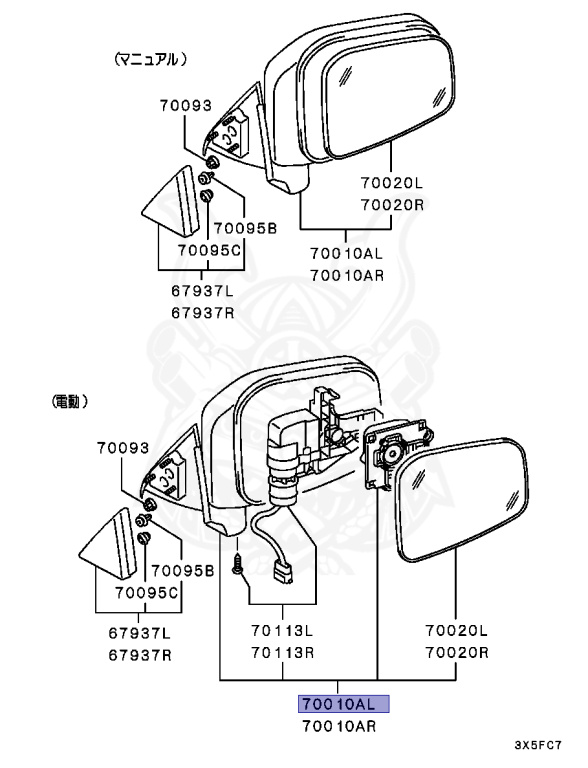 (マニュアル)

70093

70020L
70020R

70095B
70095C

70010AL
70010AR

67937L
67937R

(電動)

70093

70095B
70095C

67937L
67937R

70113L
70113R

70020L
70020R

70010AL
70010AR

3X5FC7