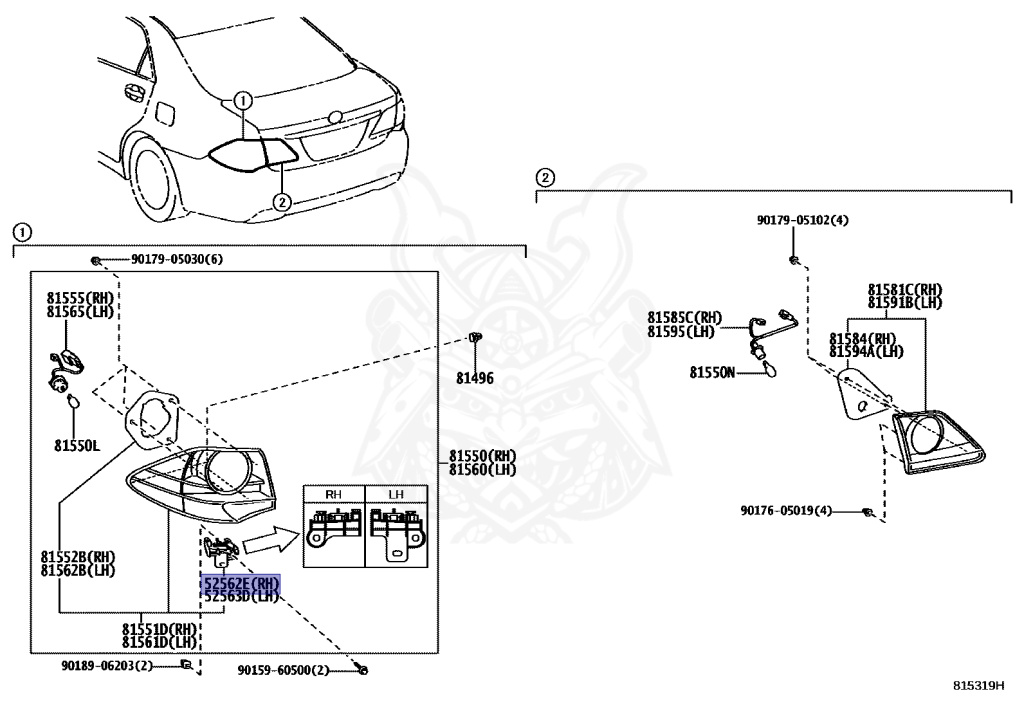 ①
②
①
90179-05030(6)
81555(RH)
81565(LH)
81550L
81496
81550(RH)
81560(LH)
RH
LH
81552B(RH)
81562B(LH)
52562E(RH)
52563D(LH)
81551D(RH)
81561D(LH)
90189-06203(2)
90159-60500(2)
②
90179-05102(4)
81585C(RH)
81595(LH)
81550N
81581C(RH)
81591B(LH)
81584(RH)
81594A(LH)
90176-05019(4)
815319H