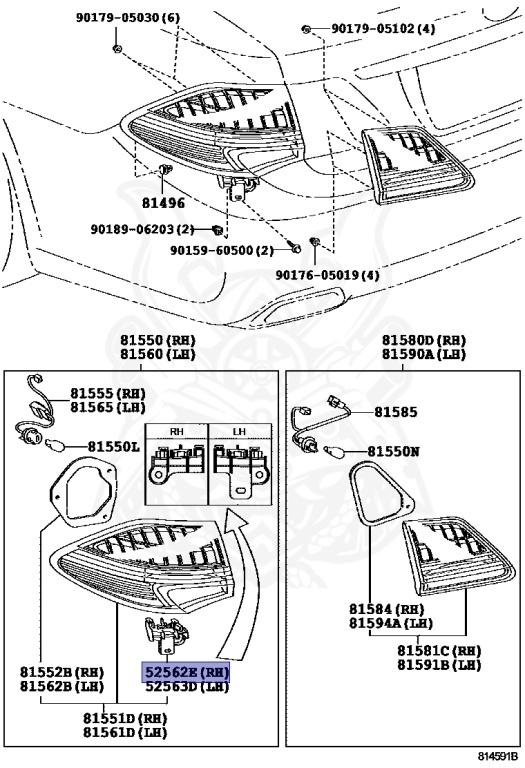 90179-05030 (6)
90179-05102 (4)
81496
90189-06203 (2)
90159-60500 (2)
90176-05019 (4)

81550 (RH)
81560 (LH)
81580D (RH)
81590A (LH)

81555 (RH)
81565 (LH)
81550L
RH
LH
81585
81550N

81584 (RH)
81594A (LH)
81581C (RH)
81591B (LH)

81552B (RH)
81562B (LH)
52562E (RH)
52563D (LH)
81551D (RH)
81561D (LH)

814591B