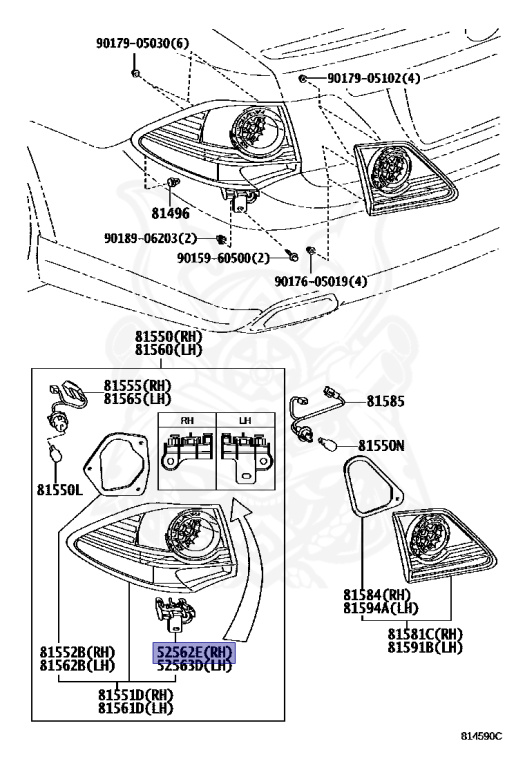 90179-05030(6)
90179-05102(4)
81496
90189-06203(2)
90159-60500(2)
90176-05019(4)
81550(RH)
81560(LH)
81555(RH)
81565(LH)
RH
LH
81585
81550N
81550L
81584(RH)
81594A(LH)
81581C(RH)
81591B(LH)
81552B(RH)
81562B(LH)
52562E(RH)
52563D(LH)
81551D(RH)
81561D(LH)
814590C