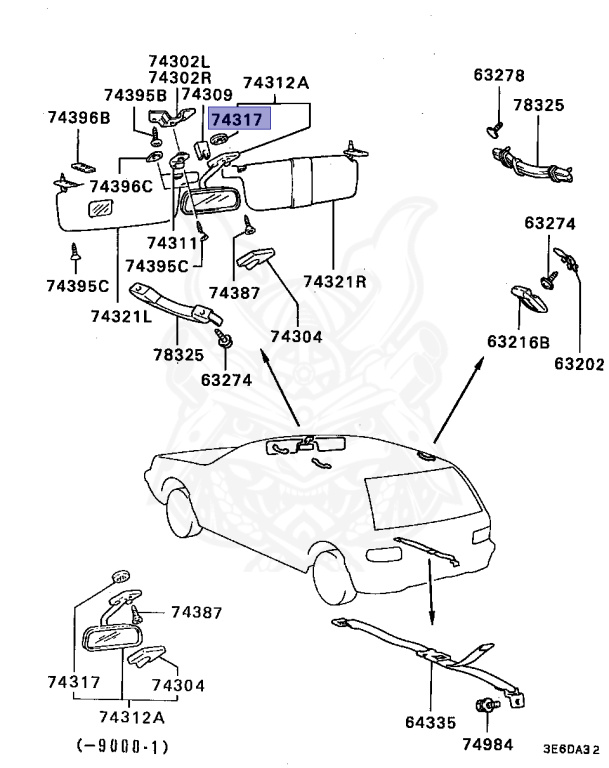 74302L
74302R
74312A
74395B
74309
74317
74396B
74396C
74311
74395C
74395C
74387
74321R
74321L
74304
78325
63274
63278
78325
63274
63216B
63202
74387
74317
74304
74312A
(-9000-1)
64335
74984
3E6DA32