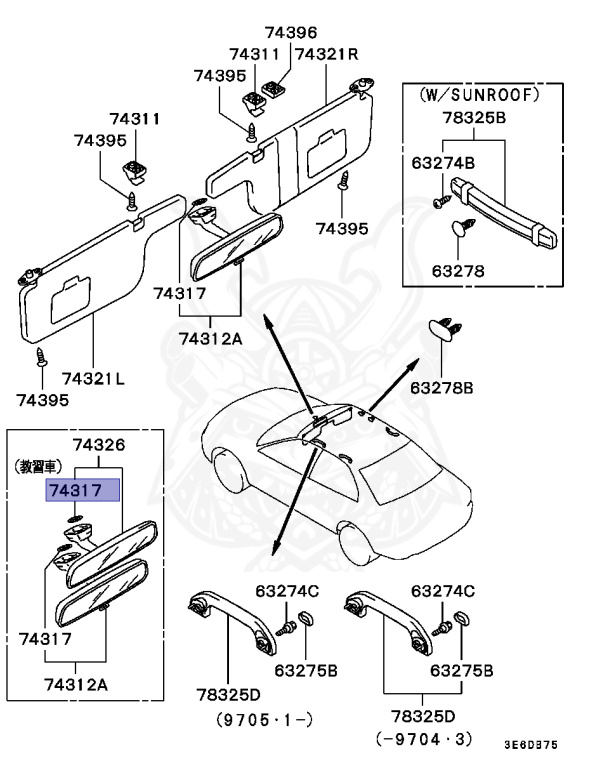 74396
74311
74321R
74395
74311
74395
74395
74317
74312A
74321L
74395
(W/SUNROOF)
78325B
63274B
63278
63278B
74326
(教習車)
74317
74317
74312A
63274C
63275B
78325D
(9705·1-)
63274C
63275B
78325D
(-9704·3)
3E6D375