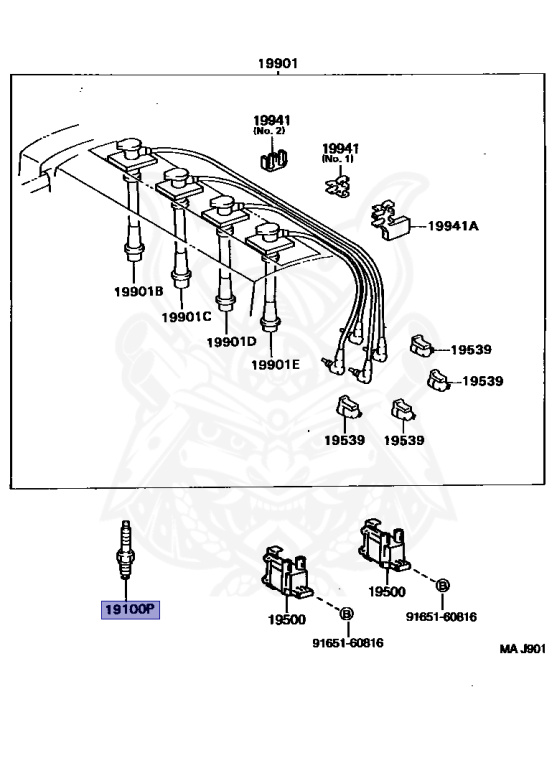 19901

19941
(No. 2)

19941
(No. 1)

19941A

19901B

19901C

19901D

19901E

19539

19539

19539

19539

19100P

19500

B

91651-60816

19500

B

91651-60816

MA J901