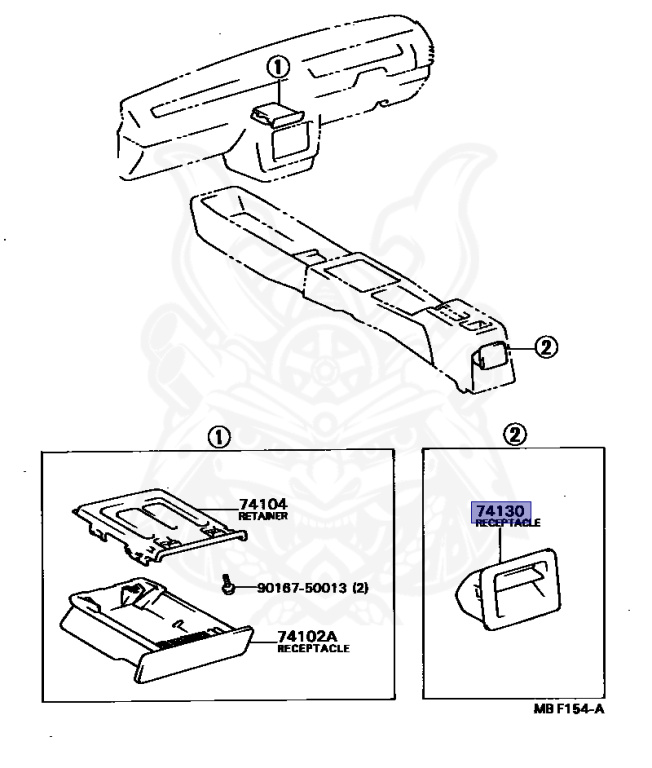 ①

②

①

74104
RETAINER

90167-50013 (2)

74102A
RECEPTACLE

②

74130
RECEPTACLE

MB F154-A