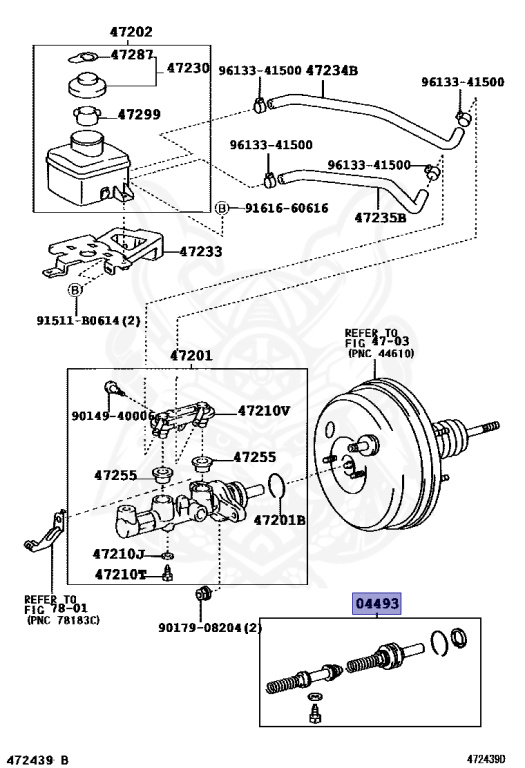 47202
47287
47230
47299
96133-41500
47234B
96133-41500
96133-41500
96133-41500
47235B
B 91616-60616
47233
B
91511-B0614(2)
47201
REFER TO FIG 47-03 (PNC 44610)
90149-40006
47210V
47255
47255
47201B
47210J
47210T
REFER TO FIG 78-01 (PNC 78183C)
90179-08204(2)
04493
472439 B
472439D