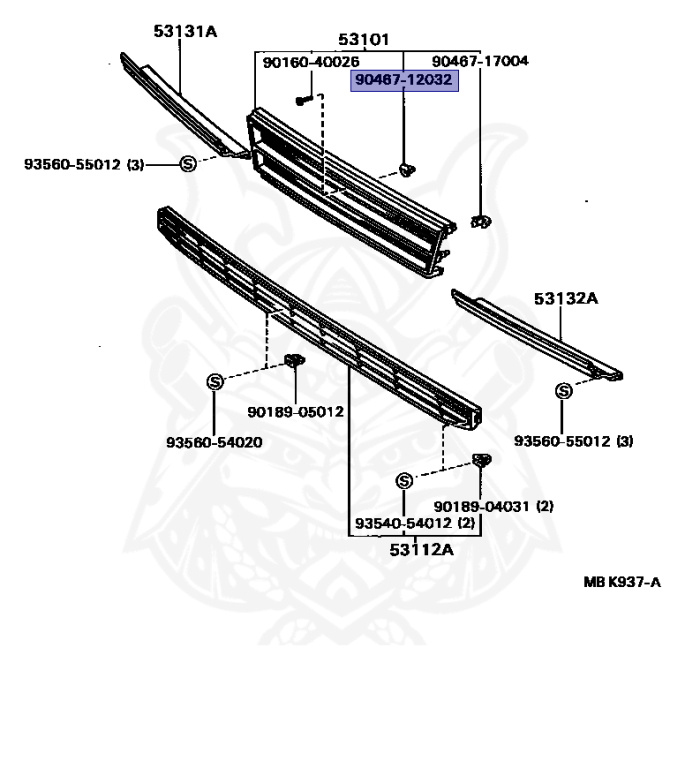 53131A

53101

90160-40026

90467-17004

90467-12032

93560-55012 (3)

S

53132A

S

90189-05012

93560-54020

S

93560-55012 (3)

S

90189-04031 (2)

93540-54012 (2)

53112A

MB K937-A