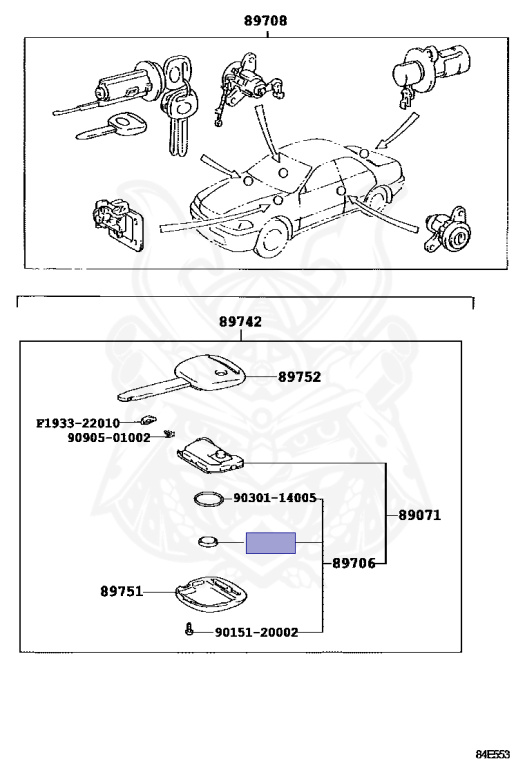 89708

89742

89752

F1933-22010
90905-01002

90301-14005

89071

89706

89751

90151-20002

84E553