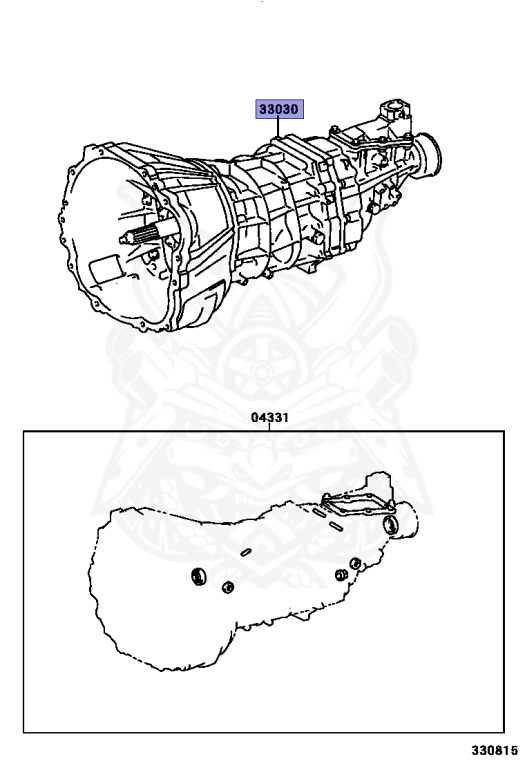 33030

04331

330815