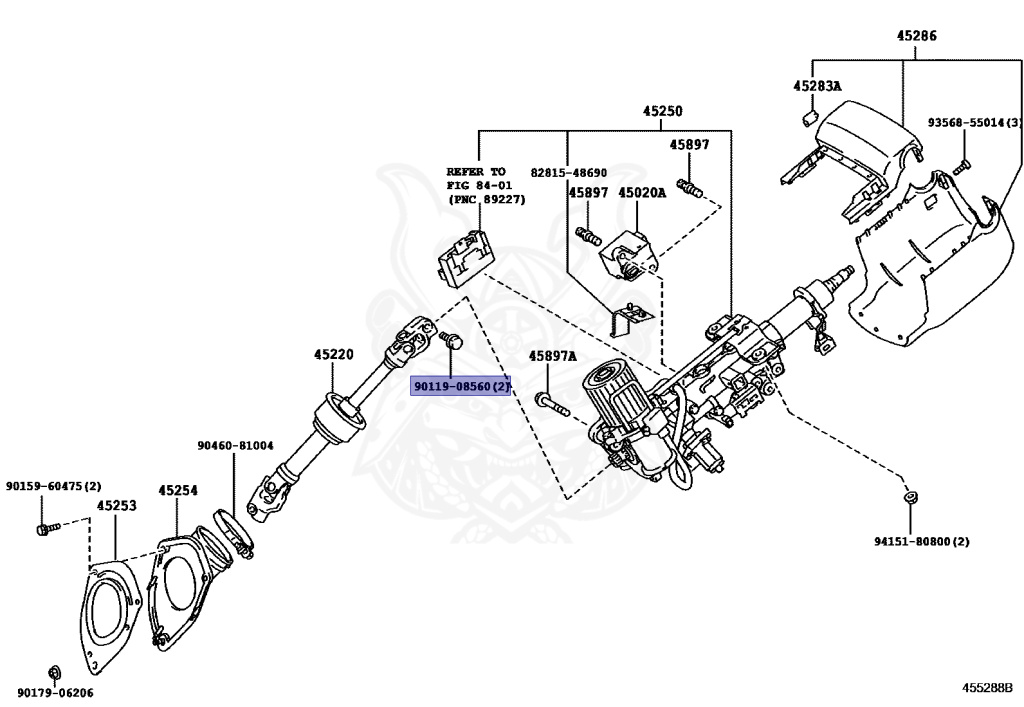 45286

45283A

93568-55014(3)

45250

REFER TO FIG 84-01 (PNC 89227)

82815-48690

45897

45897

45020A

45220

90119-08560(2)

45897A

90460-81004

90159-60475(2)

45253

45254

94151-80800(2)

90179-06206

455288B