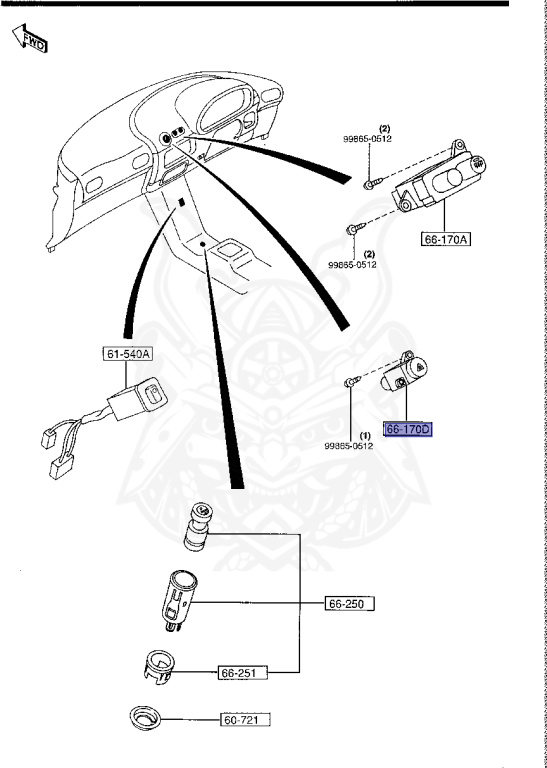 FWD

(2)
99865-0512

66-170A

(2)
99865-0512

61-540A

(1)
99865-0512

66-170D

66-250

66-251

60-721