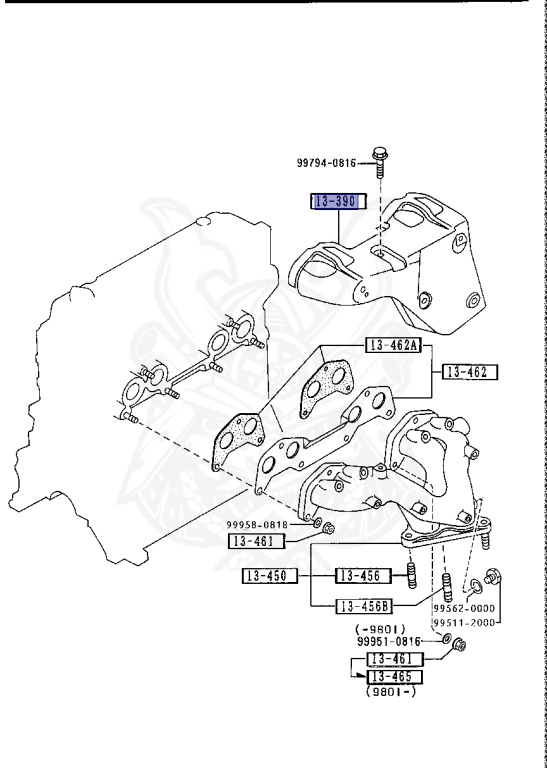 99794-0816

13-390

13-462A

13-462

99958-0818

13-461

13-450

13-456

13-456B

99562-0000

99511-2000

(-9801)

99951-0816

13-461

13-465

(9801-)