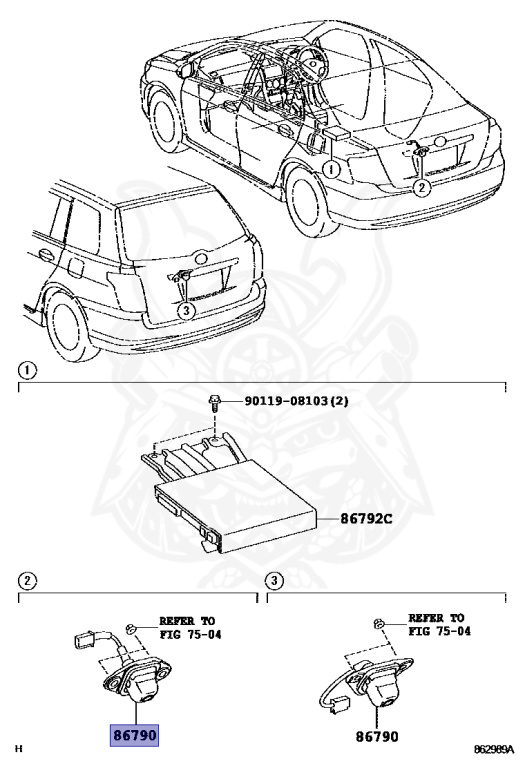 1
2
3
1
90119-08103(2)
86792C
2
3
REFER TO
FIG 75-04
REFER TO
FIG 75-04
86790
86790
H
862989A