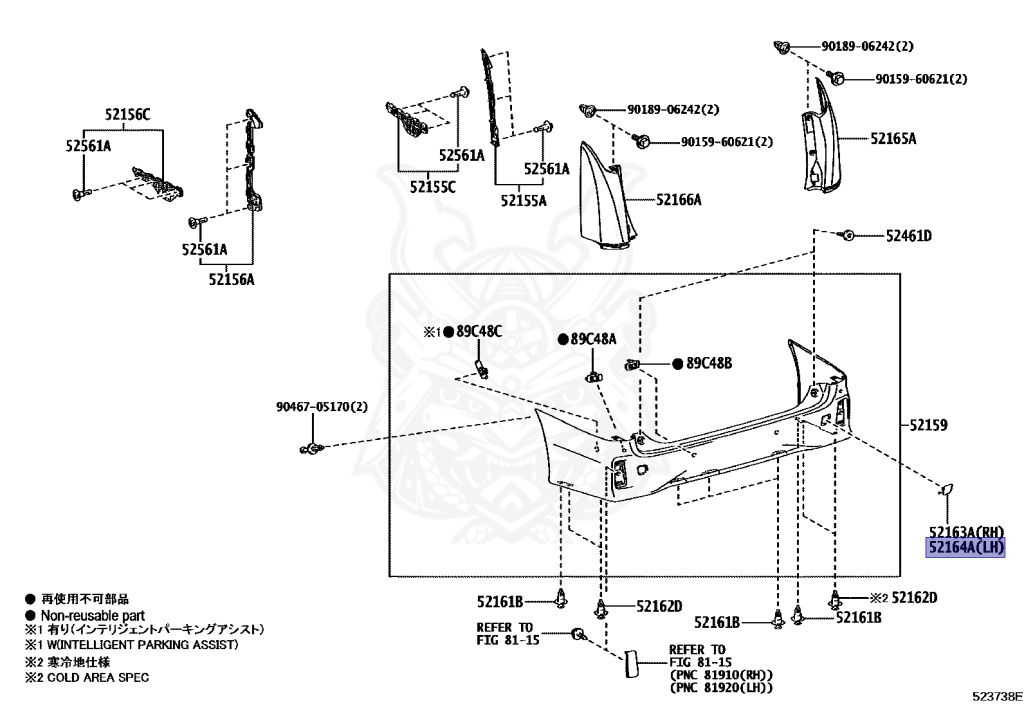 52156C
52561A
52561A
52156A
52561A
52155C
52561A
52155A
90189-06242(2)
90159-60621(2)
52166A
90189-06242(2)
90159-60621(2)
52165A
52461D
※1 ● 89C48C
● 89C48A
● 89C48B
90467-05170(2)
52159
52163A(RH)
52164A(LH)
52161B
52162D
52161B
52161B
※2 52162D
REFER TO FIG 81-15
REFER TO FIG 81-15 (PNC 81910(RH)) (PNC 81920(LH))

● 再使用不可部品
● Non-reusable part
※1 有り(インテリジェントパーキングアシスト)
※1 W(INTELLIGENT PARKING ASSIST)
※2 寒冷地仕様
※2 COLD AREA SPEC

523738E