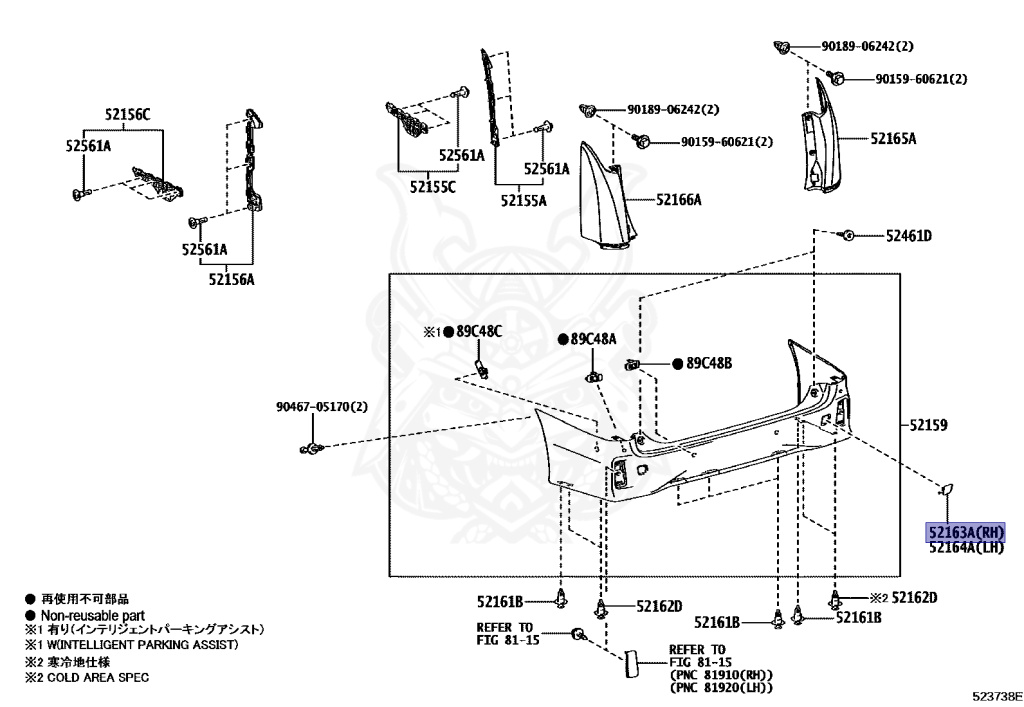 52156C
52561A
52561A
52156A
52561A
52155C
52561A
52155A
90189-06242(2)
90159-60621(2)
52166A
90189-06242(2)
90159-60621(2)
52165A
52461D
※1 ● 89C48C
● 89C48A
● 89C48B
90467-05170(2)
52159
52163A(RH)
52164A(LH)
52161B
52162D
52161B
52161B
※2 52162D
REFER TO FIG 81-15
REFER TO FIG 81-15 (PNC 81910(RH)) (PNC 81920(LH))

● 再使用不可部品
● Non-reusable part
※1 有り(インテリジェントパーキングアシスト)
※1 W(INTELLIGENT PARKING ASSIST)
※2 寒冷地仕様
※2 COLD AREA SPEC

523738E