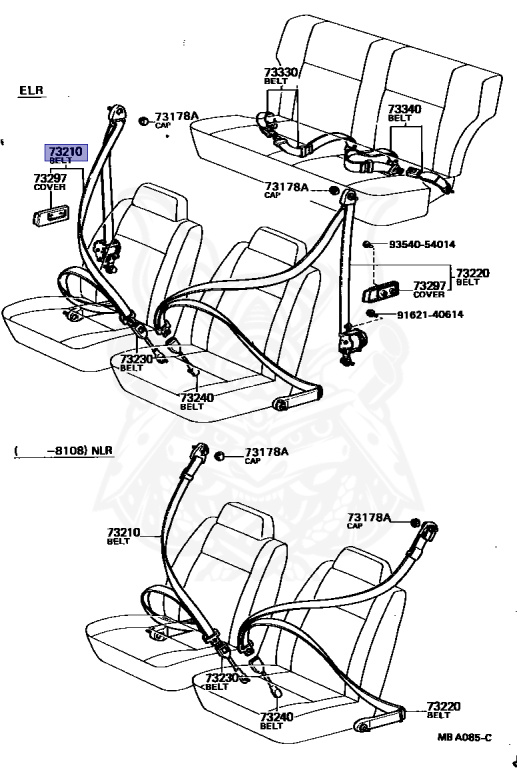 ELR

73210
BELT

73297
COVER

73178A
CAP

73330
BELT

73340
BELT

73178A
CAP

93540-54014

73220
BELT

73297
COVER

91621-40614

73230
BELT

73240
BELT

( -8108) NLR

73178A
CAP

73210
BELT

73178A
CAP

73230
BELT

73240
BELT

73220
BELT

MB A085-C