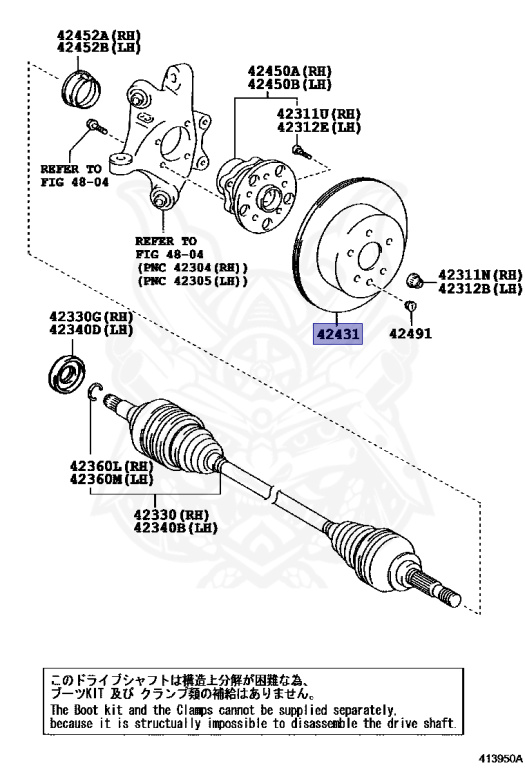 42452A(RH)
42452B(LH)

42450A(RH)
42450B(LH)

42311U(RH)
42312E(LH)

REFER TO
FIG 48-04

REFER TO
FIG 48-04
(PNC 42304(RH))
(PNC 42305(LH))

42311N(RH)
42312B(LH)

42431

42491

42330G(RH)
42340D(LH)

42360L(RH)
42360M(LH)

42330(RH)
42340B(LH)

このドライブシャフトは構造上分解が困難な為、
ブーツKIT 及び クランプ類の補給はありません。
The Boot kit and the Clamps cannot be supplied separately, because it is structually impossible to disassemble the drive shaft.

413950A