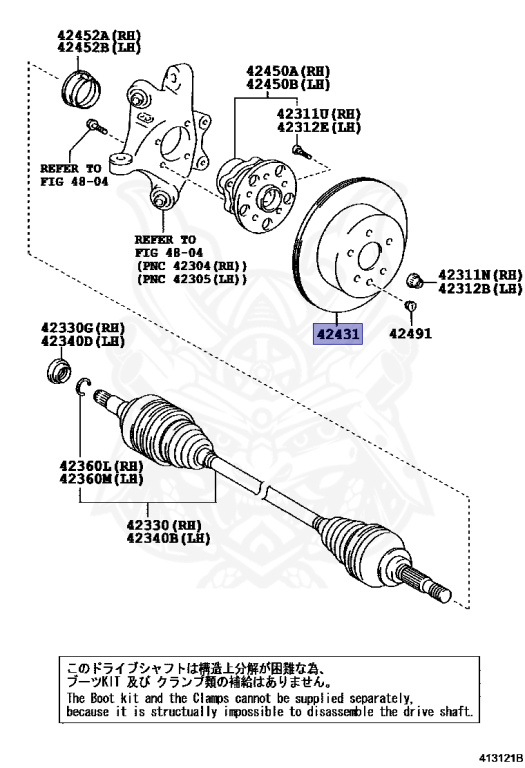 42452A(RH)
42452B(LH)

42450A(RH)
42450B(LH)

42311U(RH)
42312E(LH)

REFER TO
FIG 48-04

REFER TO
FIG 48-04
(PNC 42304(RH))
(PNC 42305(LH))

42311N(RH)
42312B(LH)

42431

42491

42330G(RH)
42340D(LH)

42360L(RH)
42360M(LH)

42330(RH)
42340B(LH)

このドライブシャフトは構造上分解が困難な為、
ブーツKIT 及び クランプ類の補給はありません。
The Boot kit and the Clamps cannot be supplied separately,
because it is structually impossible to disassemble the drive shaft.

413121B