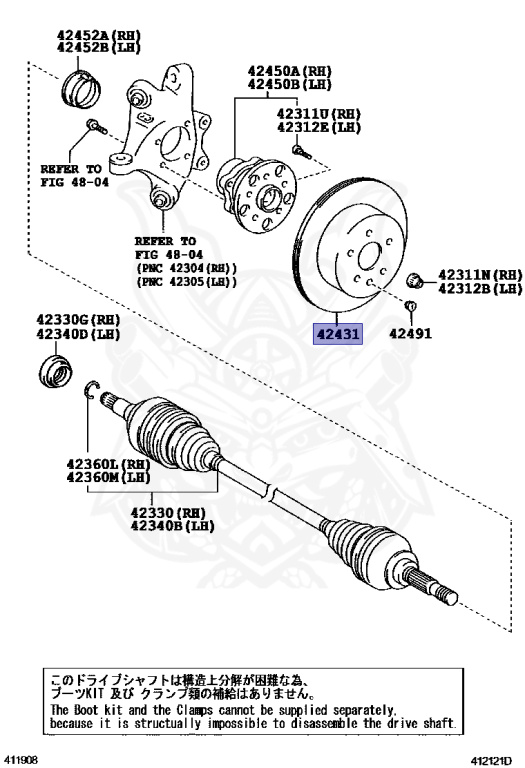 42452A(RH)
42452B(LH)

42450A(RH)
42450B(LH)

42311U(RH)
42312E(LH)

REFER TO
FIG 48-04

REFER TO
FIG 48-04
(PNC 42304(RH))
(PNC 42305(LH))

42311N(RH)
42312B(LH)

42431

42491

42330G(RH)
42340D(LH)

42360L(RH)
42360M(LH)

42330(RH)
42340B(LH)

このドライブシャフトは構造上分解が困難な為、
ブーツKIT 及び クランプ類の補給はありません。
The Boot kit and the Clamps cannot be supplied separately,
because it is structually impossible to disassemble the drive shaft.

411908

412121D