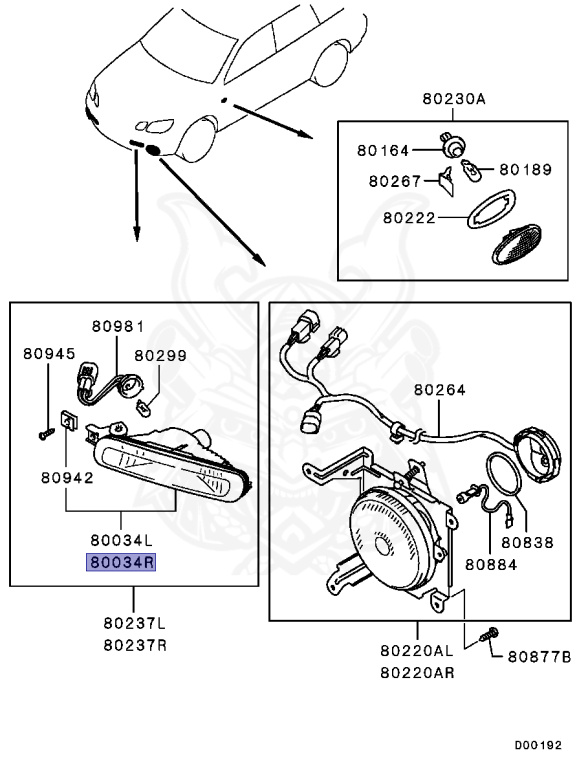 80230A
80164
80189
80267
80222
80981
80945
80299
80942
80034L
80034R
80237L
80237R
80264
80838
80884
80220AL
80220AR
80877B
D00192