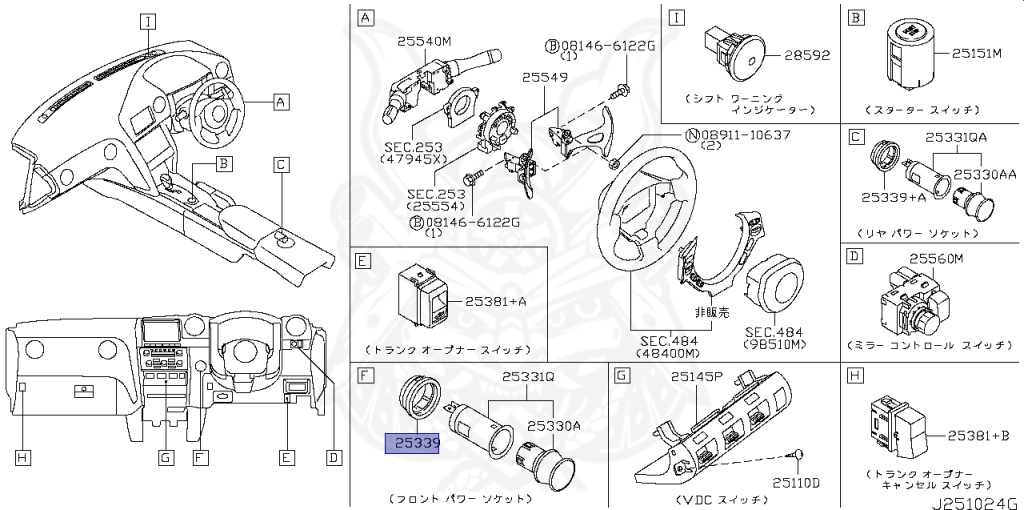 I
A
B
C
H
G
F
E
D

A
25540M
Ⓑ08146-6122G
(1)
25549
SEC.253
(47945X)
SEC.253
(25554)
Ⓑ08146-6122G
(1)
Ⓝ08911-10637
(2)
非販売
SEC.484
(48400M)
SEC.484
(98510M)

I
28592
(シフト ワーニング
インジケーター)

B
25151M
(スターター スイッチ)

C
25331QA
25339+A
25330AA
(リヤ パワー ソケット)

D
25560M
(ミラー コントロール スイッチ)

E
25381+A
(トランク オープナー スイッチ)

F
25331Q
25339
25330A
(フロント パワー ソケット)

G
25145P
25110D
(VDC スイッチ)

H
25381+B
(トランク オープナー
キャンセル スイッチ)

J251024G