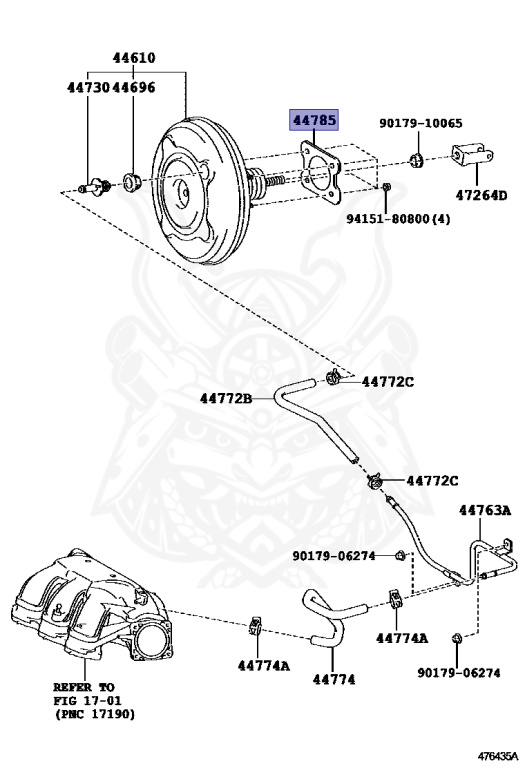 44610

44730 44696

44785

90179-10065

47264D

94151-80800(4)

44772C

44772B

44772C

44763A

90179-06274

44774A

44774A

44774

90179-06274

REFER TO
FIG 17-01
(PNC 17190)

476435A