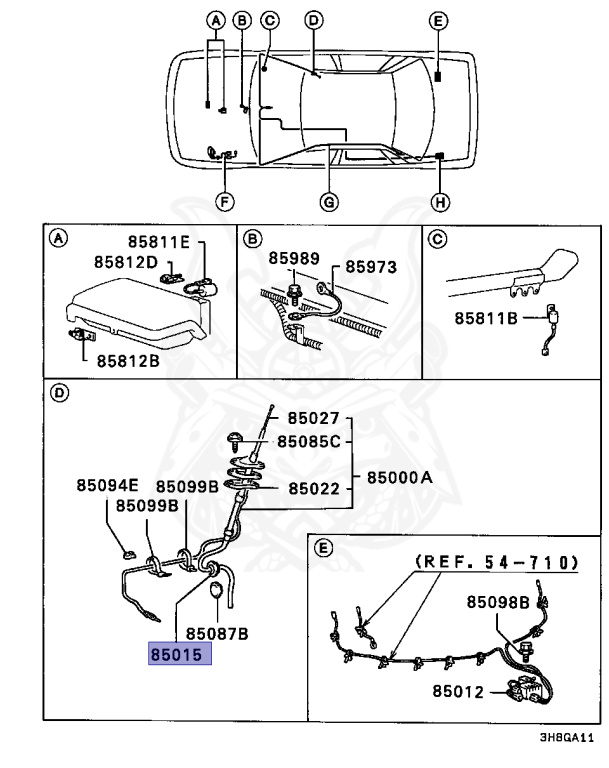 A B C D E

F G H

A
85811E
85812D
85812B

B
85989
85973

C
85811B

D
85027
85085C
85022
85000A
85094E
85099B
85099B
85087B
85015

E
(REF. 54-710)
85098B
85012

3H8GA11