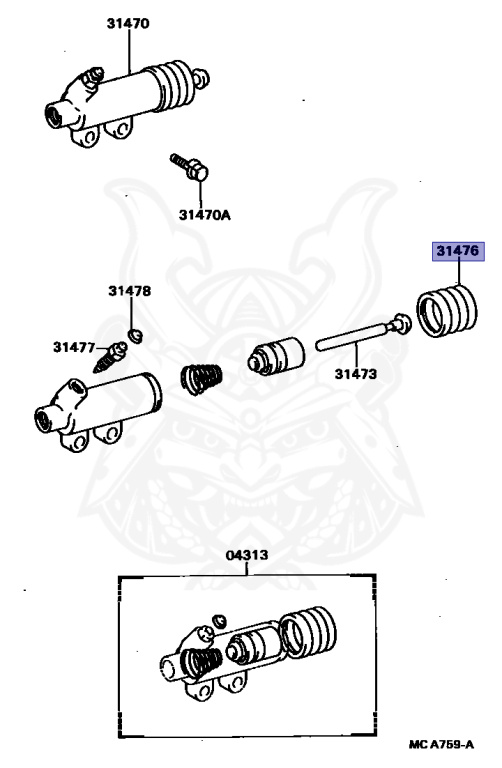 31470

31470A

31476

31478

31477

31473

04313

MC A759-A