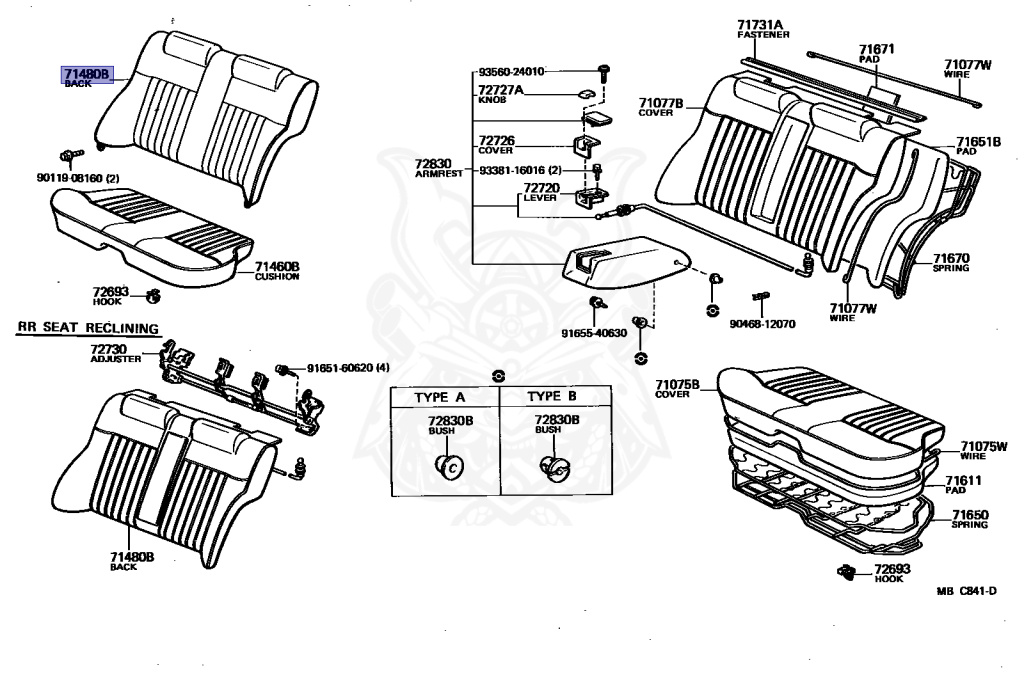 71480B
BACK

90119-08160 (2)

71460B
CUSHION

72693
HOOK

RR SEAT RECLINING

72730
ADJUSTER

91651-60620 (4)

71480B
BACK

93560-24010

72727A
KNOB

72726
COVER

72830
ARMREST

93381-16016 (2)

72720
LEVER

91655-40630

90468-12070

| TYPE A | TYPE B |
|---|---|
| 72830B BUSH | 72830B BUSH |

71731A
FASTENER

71671
PAD

71077W
WIRE

71077B
COVER

71651B
PAD

71670
SPRING

71077W
WIRE

71075B
COVER

71075W
WIRE

71611
PAD

71650
SPRING

72693
HOOK

MB C841-D