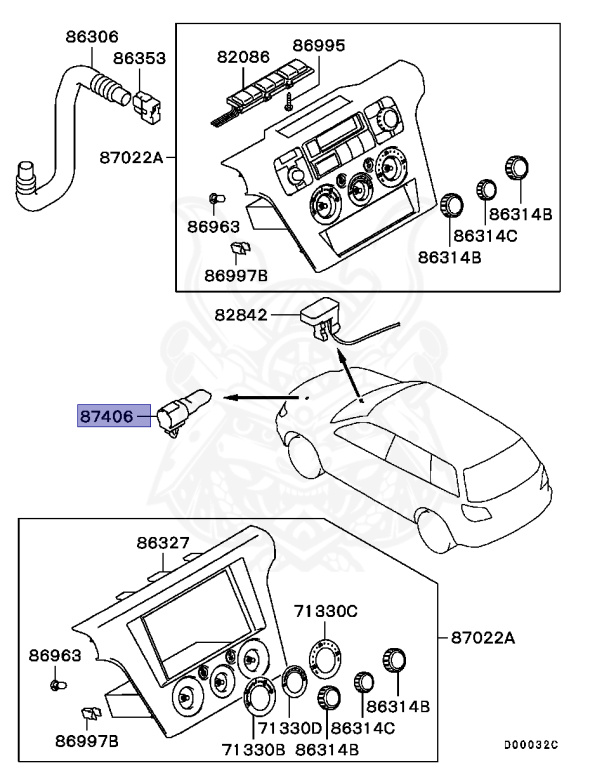 86306
86353
82086
86995
87022A
86963
86997B
86314B
86314C
86314B
82842
87406
86327
71330C
87022A
86963
86997B
71330D
86314C
86314B
71330B
86314B
D00032C