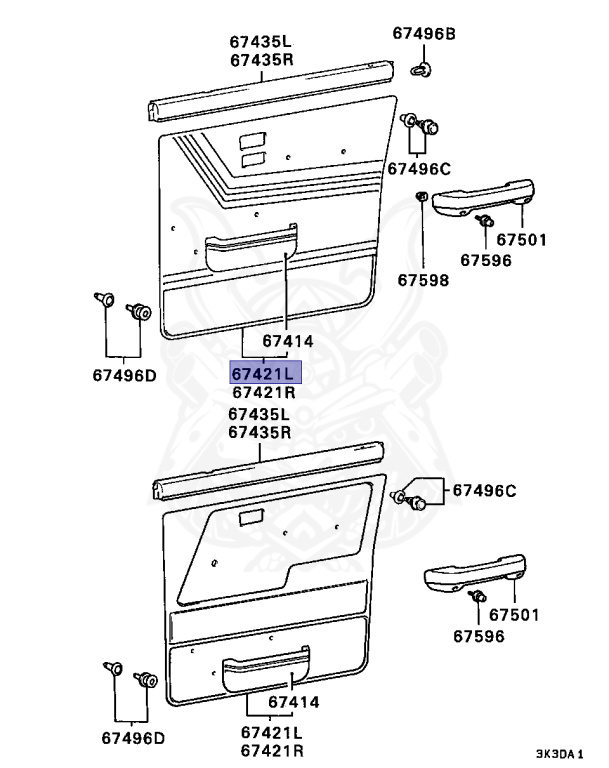 67435L
67435R
67496B
67496C
67501
67596
67598
67414
67496D
67421L
67421R
67435L
67435R
67496C
67501
67596
67414
67496D
67421L
67421R
3K3DA 1