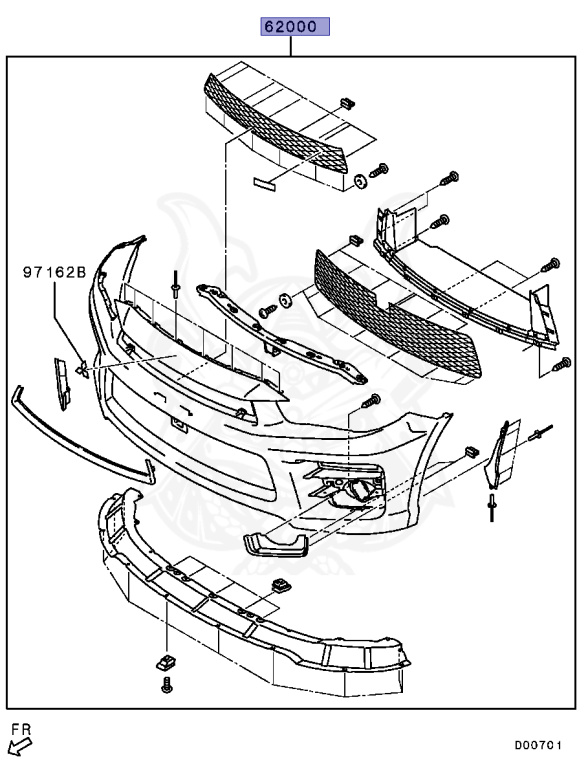 62000

97162B

FR

D00701