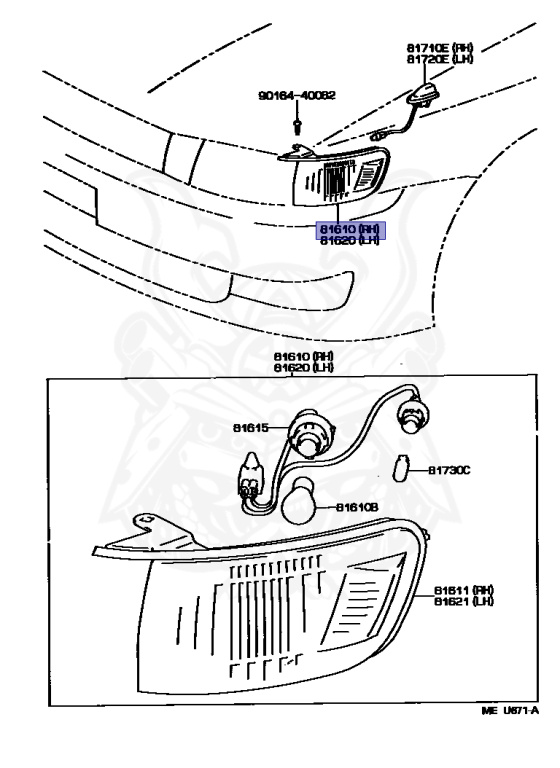 81710E (RH)
81720E (LH)

90164-40062

81610 (RH)
81620 (LH)

81610 (RH)
81620 (LH)

81615

81730C

81610B

81611 (RH)
81621 (LH)

ME U671-A