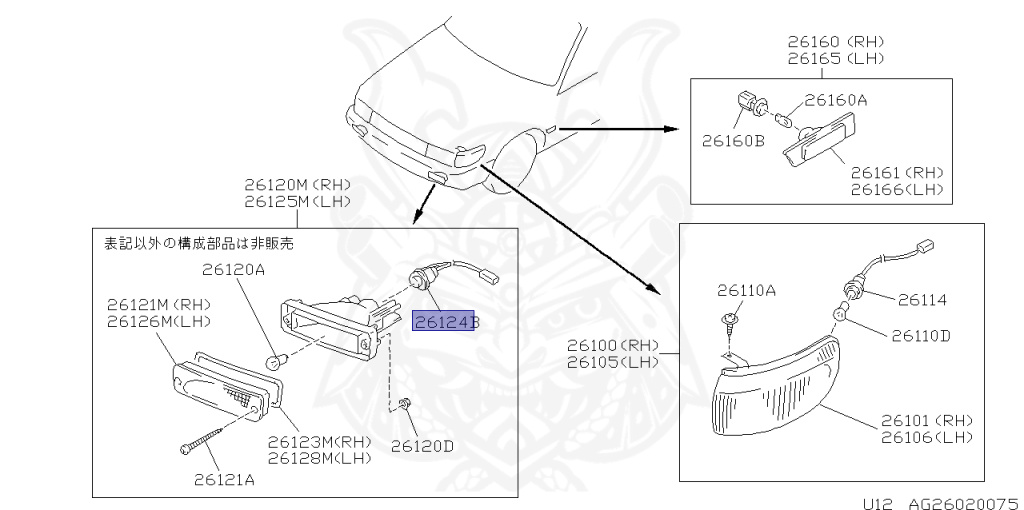 26160 (RH)
26165 (LH)

26160A
26160B
26161 (RH)
26166 (LH)

26120M (RH)
26125M (LH)

表記以外の構成部品は非販売

26120A
26121M (RH)
26126M (LH)
26124B
26123M (RH)
26128M (LH)
26120D
26121A

26110A
26114
26110D
26100 (RH)
26105 (LH)
26101 (RH)
26106 (LH)

U12 AG26020075