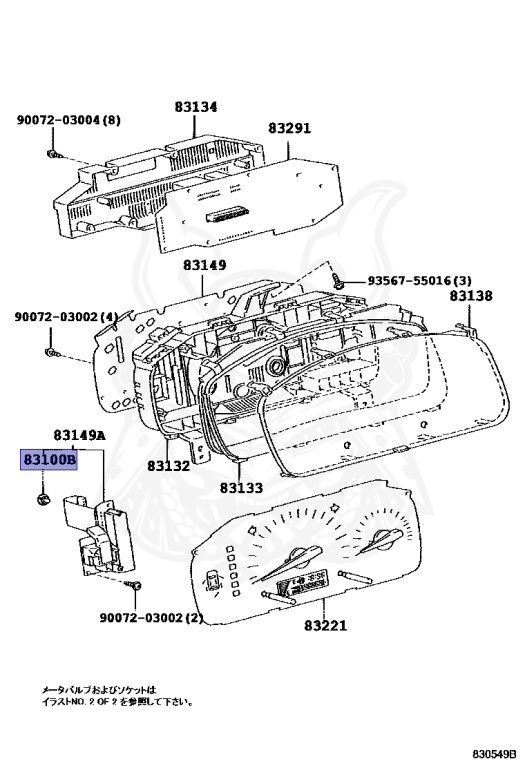 90072-03004 (8)
83134
83291
83149
93567-55016 (3)
83138
90072-03002 (4)
83149A
83100B
83132
83133
90072-03002 (2)
83221

メータバルブおよびソケットは
イラストNO. 2 OF 2 を参照して下さい。

830549B