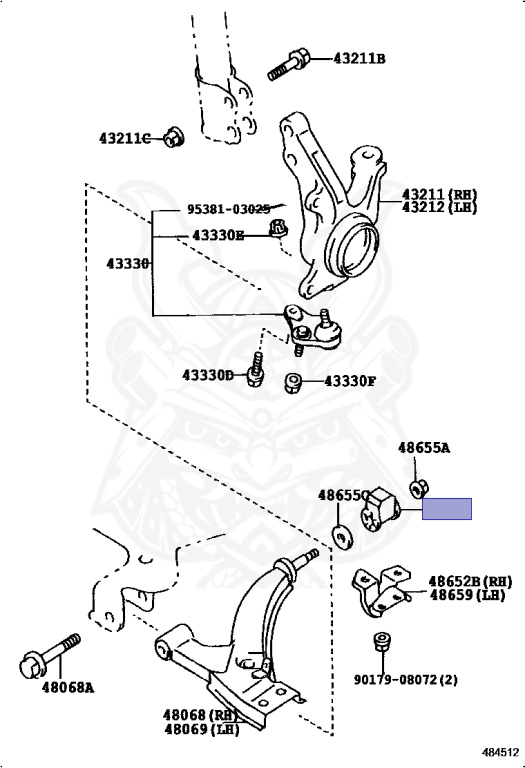 43211B

43211C

43211 (RH)
43212 (LH)

95381-03025

43330E

43330

43330D

43330F

48655A

48655C

48652B (RH)
48659 (LH)

90179-08072 (2)

48068A

48068 (RH)
48069 (LH)

484512