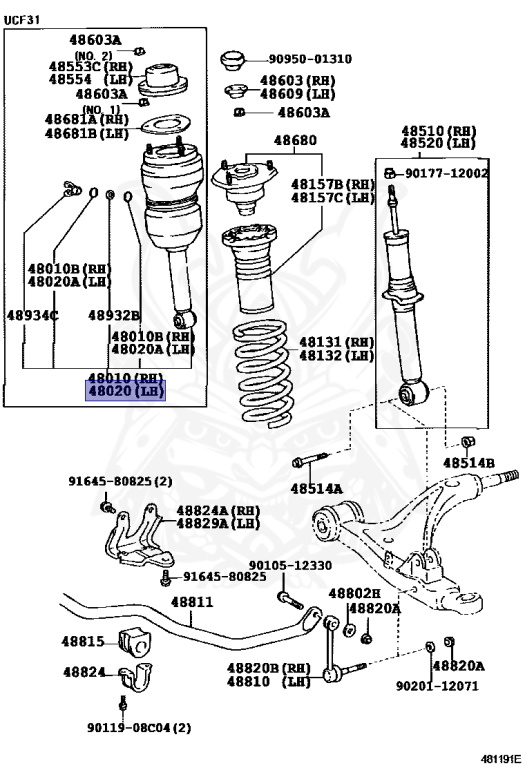 UCF31

48603A
(NO. 2)
48553C (RH)
48554 (LH)
48603A
(NO. 1)
48681A (RH)
48681B (LH)

48010B (RH)
48020A (LH)

48934C

48932B

48010B (RH)
48020A (LH)

48010 (RH)
48020 (LH)

90950-01310
48603 (RH)
48609 (LH)
48603A

48680

48157B (RH)
48157C (LH)

48131 (RH)
48132 (LH)

48510 (RH)
48520 (LH)
90177-12002

48514B

48514A

91645-80825 (2)

48824A (RH)
48829A (LH)

91645-80825

90105-12330

48811

48802H
48820A

48815

48824

48820B (RH)
48810 (LH)

48820A
90201-12071

90119-08C04 (2)

481191E