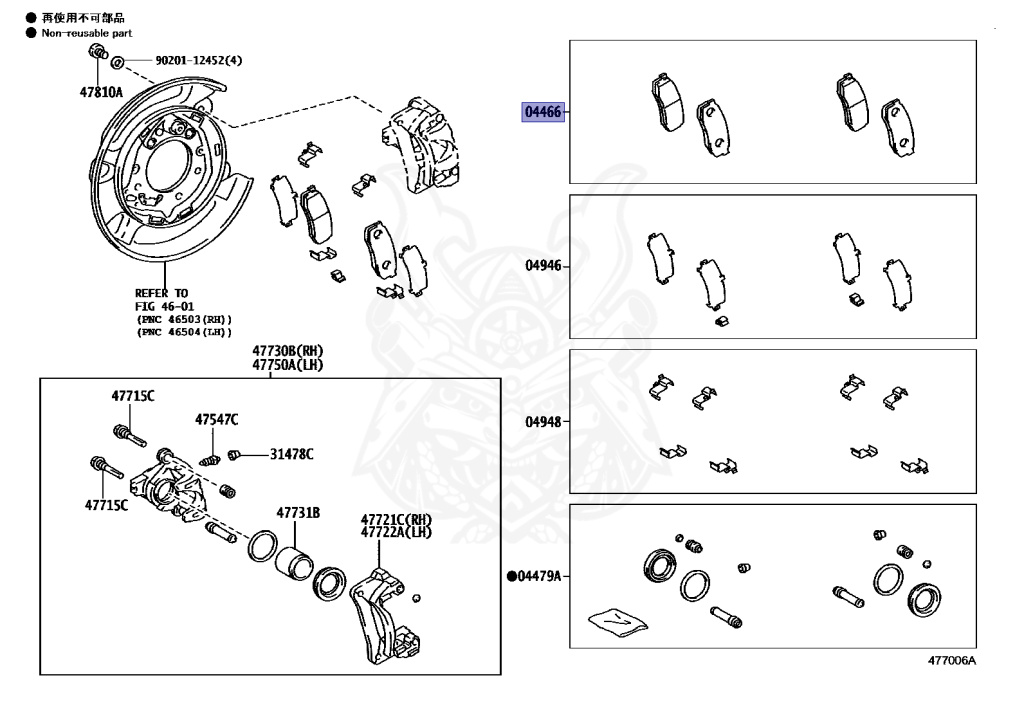 ● 再使用不可部品
● Non-reusable part

90201-12452(4)

47810A

REFER TO
FIG 46-01
(PNC 46503(RH))
(PNC 46504(LH))

47730B(RH)
47750A(LH)

47715C

47547C

31478C

47715C

47731B

47721C(RH)
47722A(LH)

04466

04946

04948

●04479A

477006A