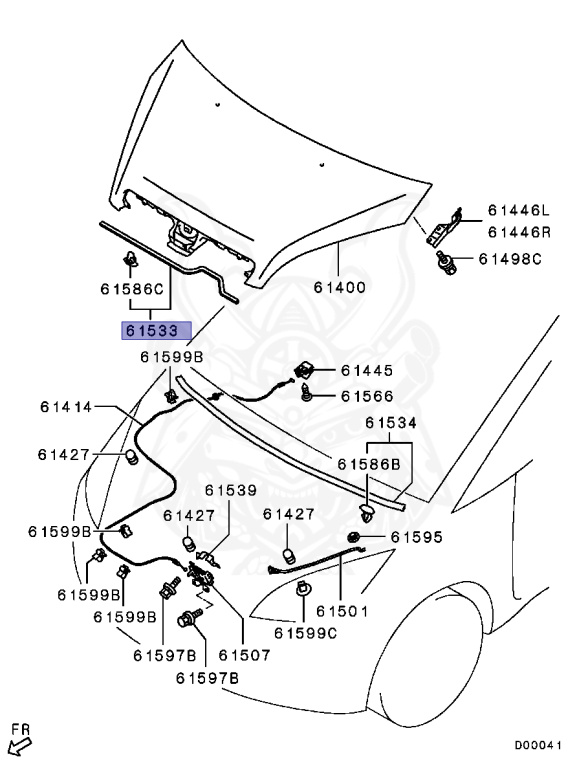 61446L
61446R
61498C
61586C
61400
61533
61599B
61445
61566
61414
61534
61427
61586B
61539
61427
61427
61599B
61595
61599B
61599B
61501
61599C
61597B
61507
61597B
FR
D00041