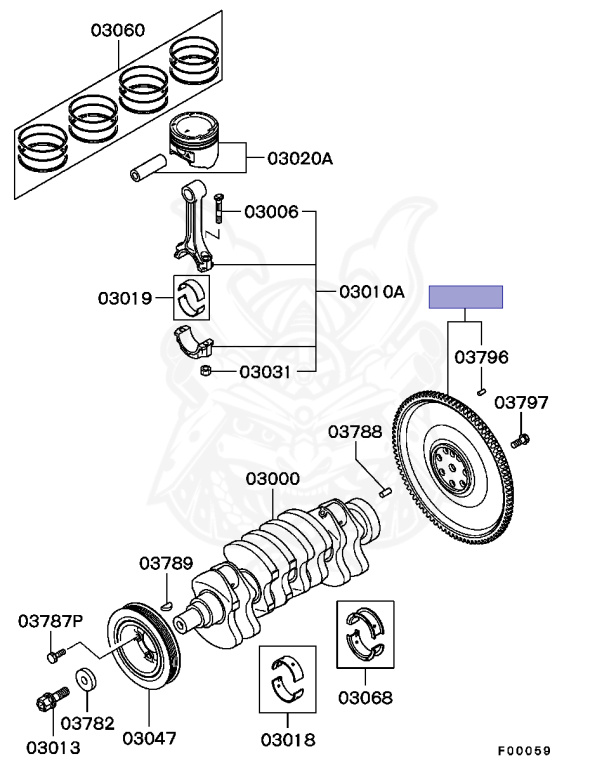 03060
03020A
03006
03019
03010A
03031
03796
03797
03788
03000
03789
03787P
03782
03013
03047
03018
03068
F00059