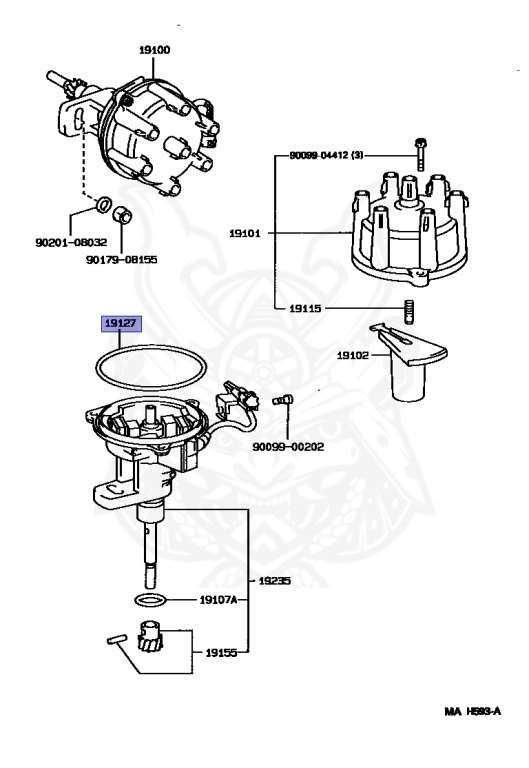 19100

90201-08032

90179-08155

90099-04412 (3)

19101

19115

19102

19127

90099-00202

19235

19107A

19155

MA H593-A