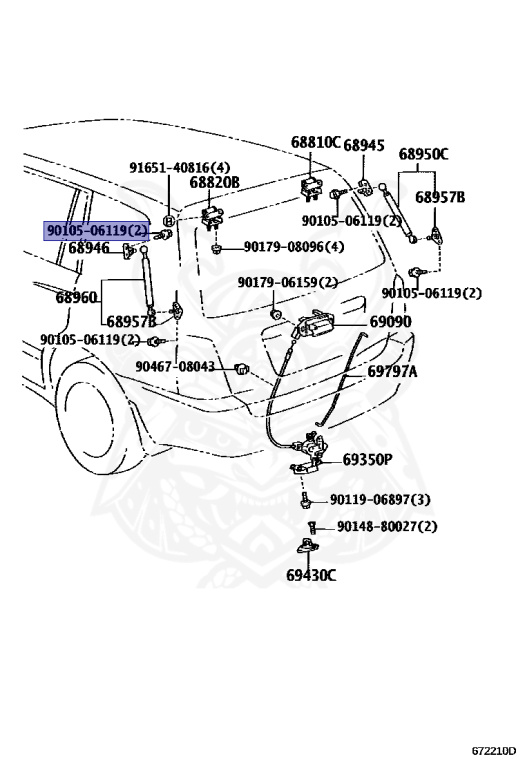 68810C
68945
68950C
91651-40816(4)
68820B
68957B
90105-06119(2)
90105-06119(2)
68946
90179-08096(4)
90179-06159(2)
90105-06119(2)
68960
68957B
69090
90105-06119(2)
90467-08043
69797A
69350P
90119-06897(3)
90148-80027(2)
69430C
672210D