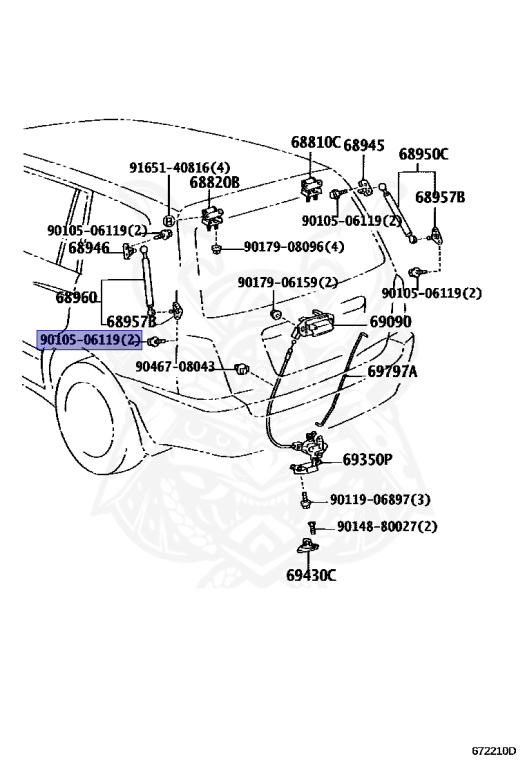 68810C
68945
68950C
91651-40816(4)
68820B
68957B
90105-06119(2)
90105-06119(2)
68946
90179-08096(4)
90179-06159(2)
90105-06119(2)
68960
68957B
69090
90105-06119(2)
90467-08043
69797A
69350P
90119-06897(3)
90148-80027(2)
69430C
672210D